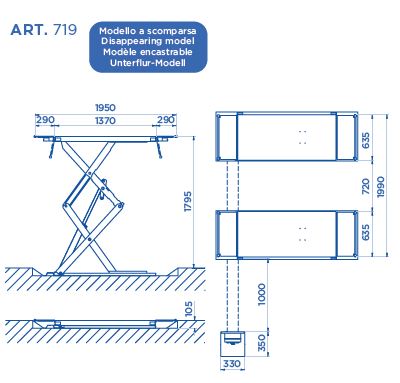 ART. 719

Modello a scomparsa
Disappearing model
Modèle encastrable
Unterflur-Modell

1950
290
1370
290
1795
105

635
720
1990
635
1000
350
330