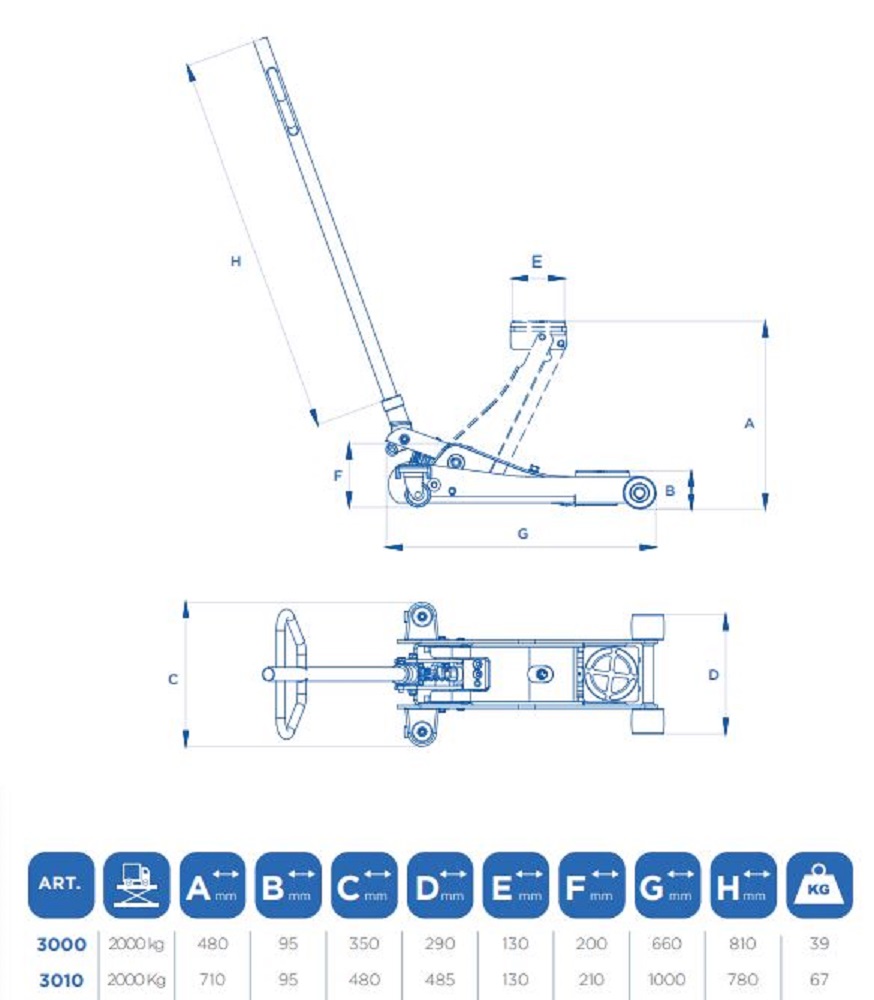 H

E

A

F

B

G

C

D

| ART. | | A mm | B mm | C mm | D mm | E mm | F mm | G mm | H mm | KG |
|---|---|---|---|---|---|---|---|---|---|---|
| 3000 | 2000 kg | 480 | 95 | 350 | 290 | 130 | 200 | 660 | 810 | 39 |
| 3010 | 2000 Kg | 710 | 95 | 480 | 485 | 130 | 210 | 1000 | 780 | 67 |